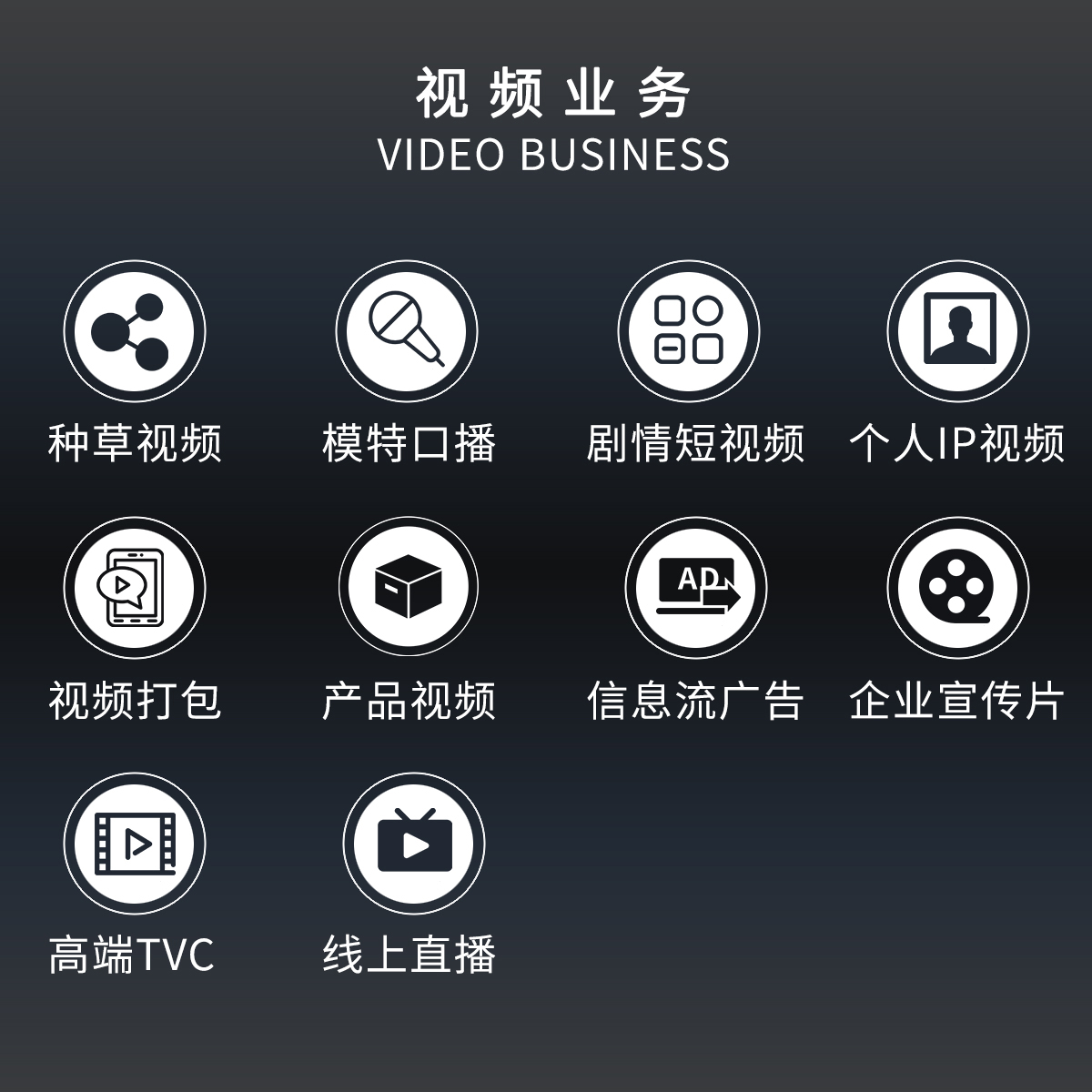 视频业务
VIDEO BUSINESS

种草视频

模特口播

剧情短视频

个人IP视频

视频打包

产品视频

AD

信息流广告

企业宣传片

高端TVC

线上直播